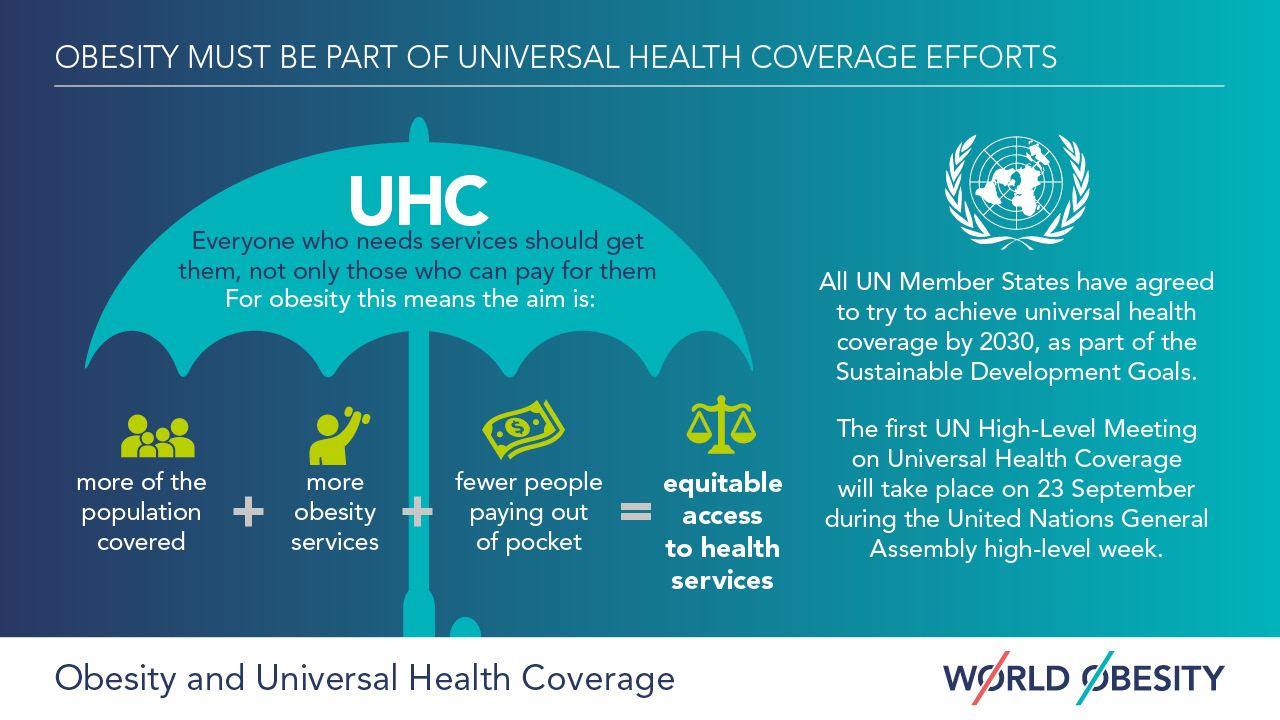 OBESITY MUST BE PART OF UNIVERSAL HEALTH COVERAGE EFFORTS

UHC

Everyone who needs services should get them, not only those who can pay for them
For obesity this means the aim is:

more of the population covered + more obesity services + fewer people paying out of pocket = equitable access to health services

All UN Member States have agreed to try to achieve universal health coverage by 2030, as part of the Sustainable Development Goals.

The first UN High-Level Meeting on Universal Health Coverage will take place on 23 September during the United Nations General Assembly high-level week.

Obesity and Universal Health Coverage

WORLD OBESITY